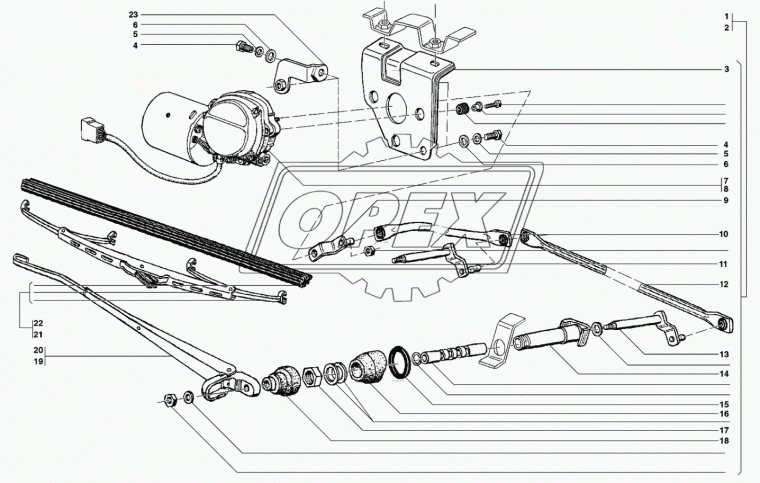 23
6
5
4
1
2
3
4
5
6
7
8
9
10
11
12
13
14
15
16
17
18
22
21
20
19
OPEX